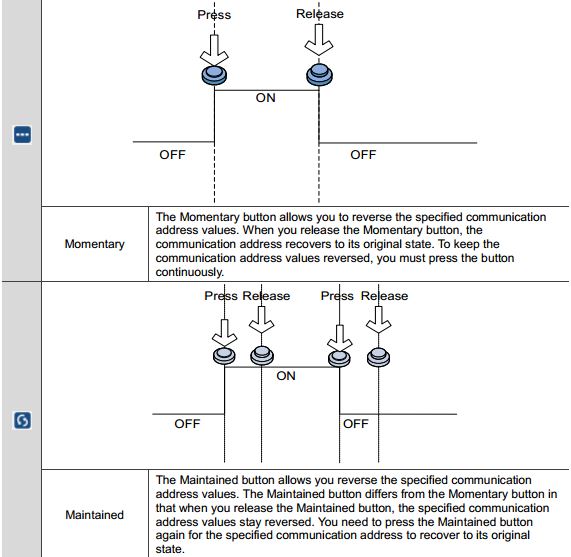 Press

Release

ON

OFF

OFF

| Momentary | The Momentary button allows you to reverse the specified communication address values. When you release the Momentary button, the communication address recovers to its original state. To keep the communication address values reversed, you must press the button continuously. |
|---|---|

Press Release Press Release

ON

OFF

OFF

| Maintained | The Maintained button allows you reverse the specified communication address values. The Maintained button differs from the Momentary button in that when you release the Maintained button, the specified communication address values stay reversed. You need to press the Maintained button again for the specified communication address to recover to its original state. |
|---|---|